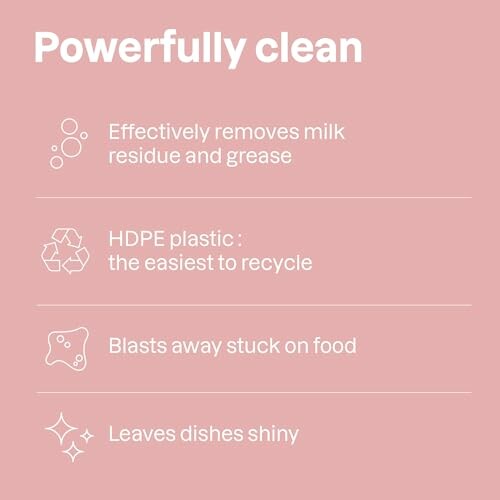 Powerfully clean

Effectively removes milk residue and grease

HDPE plastic : the easiest to recycle

Blasts away stuck on food

Leaves dishes shiny